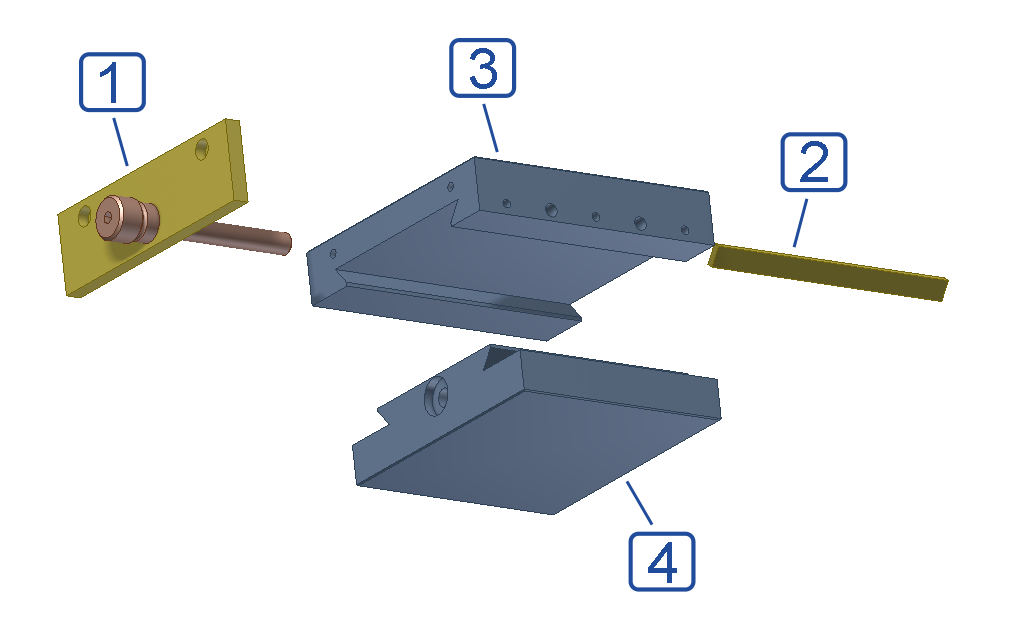 1
3
2
4